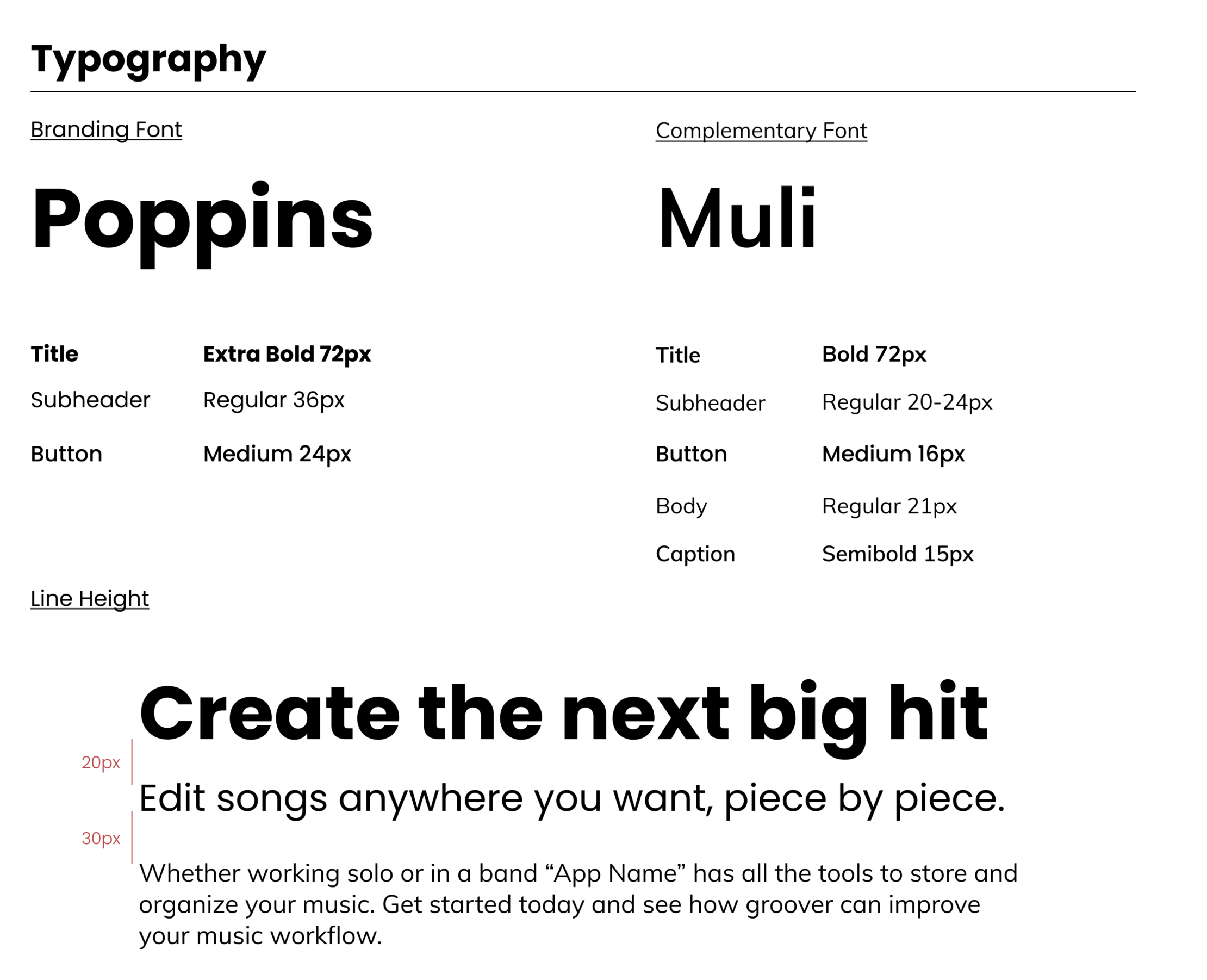 Typography

Branding Font

Poppins

| Title | Extra Bold 72px |
|---|---|
| Subheader | Regular 36px |
| Button | Medium 24px |

Complementary Font

Muli

| Title | Bold 72px |
|---|---|
| Subheader | Regular 20-24px |
| Button | Medium 16px |
| Body | Regular 21px |
| Caption | Semibold 15px |

Line Height

Create the next big hit

20px

Edit songs anywhere you want, piece by piece.

30px

Whether working solo or in a band “App Name” has all the tools to store and organize your music. Get started today and see how groover can improve your music workflow.